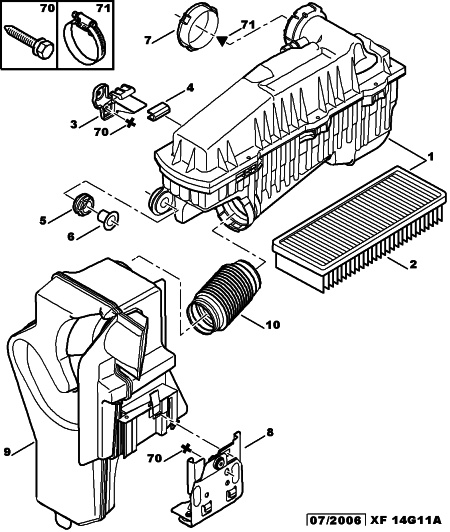 70
71
7
71
4
3
70
1
5
6
2
10
9
8
70
07/2006 XF 14G11A